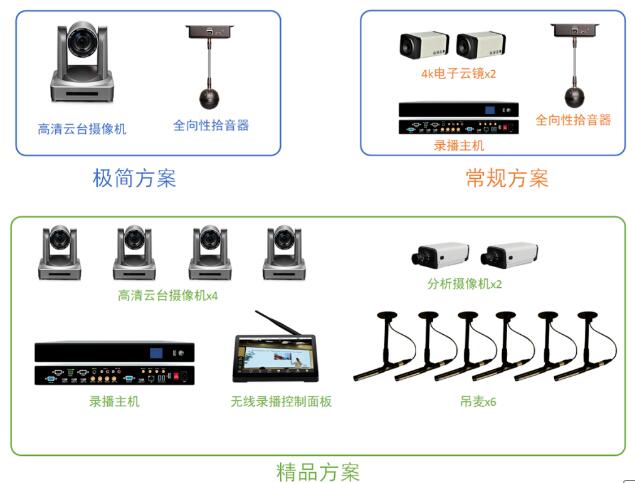 高清云台摄像机

全向性拾音器

极简方案

4k电子云镜x2

全向性拾音器

录播主机

常规方案

高清云台摄像机x4

分析摄像机x2

录播主机

无线录播控制面板

吊麦x6

精品方案