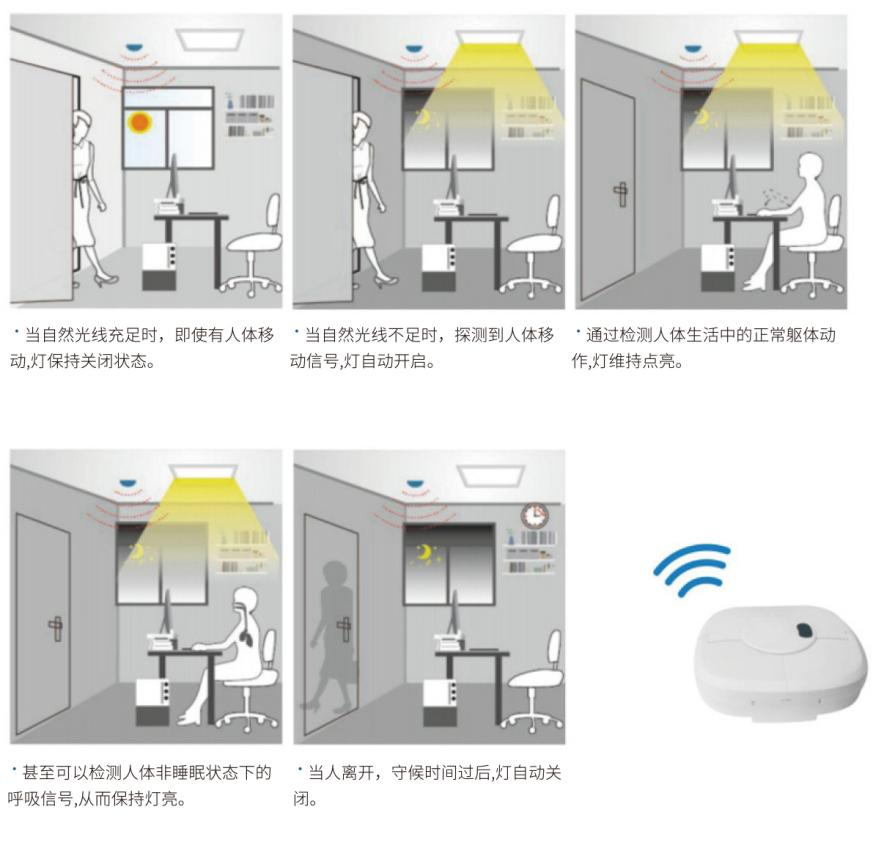 · 当自然光线充足时，即使有人体移动,灯保持关闭状态。

· 当自然光线不足时，探测到人体移动信号,灯自动开启。

· 通过检测人体生活中的正常躯体动作,灯维持点亮。

· 甚至可以检测人体非睡眠状态下的呼吸信号,从而保持灯亮。

· 当人离开，守候时间过后,灯自动关闭。