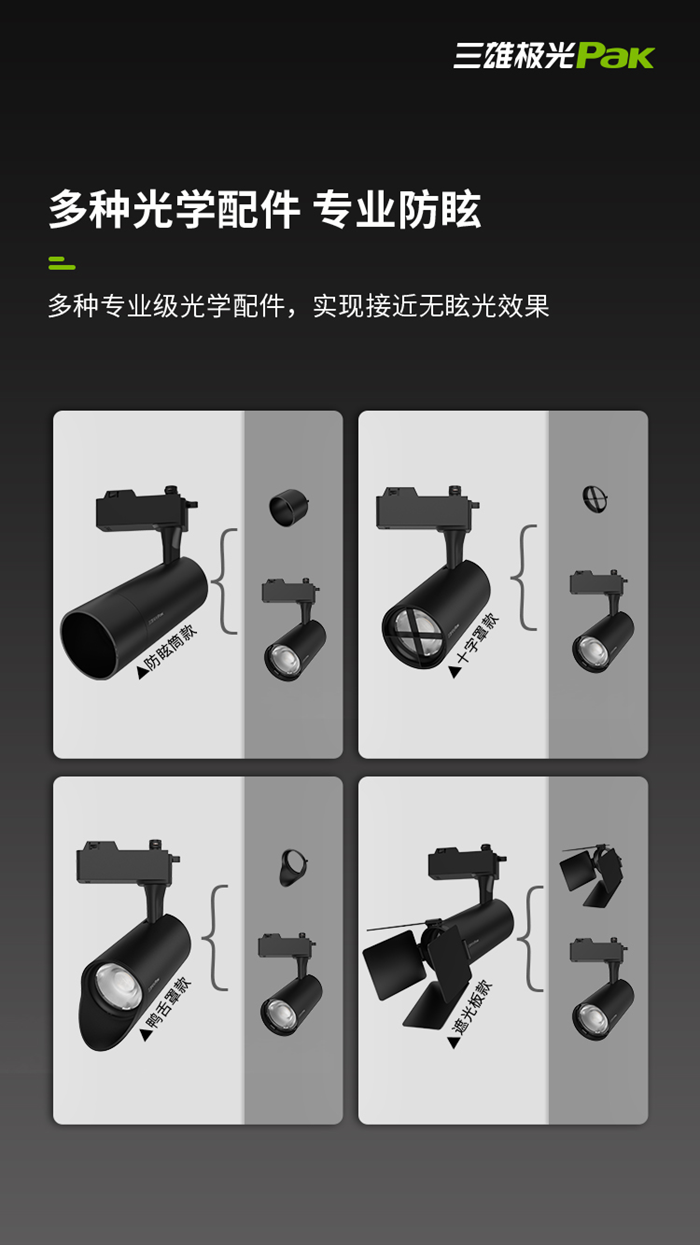 三雄极光Pak

多种光学配件 专业防眩

多种专业级光学配件，实现接近无眩光效果

▲防眩筒款

▲十字罩款

▲鸭舌罩款

▲遮光板款